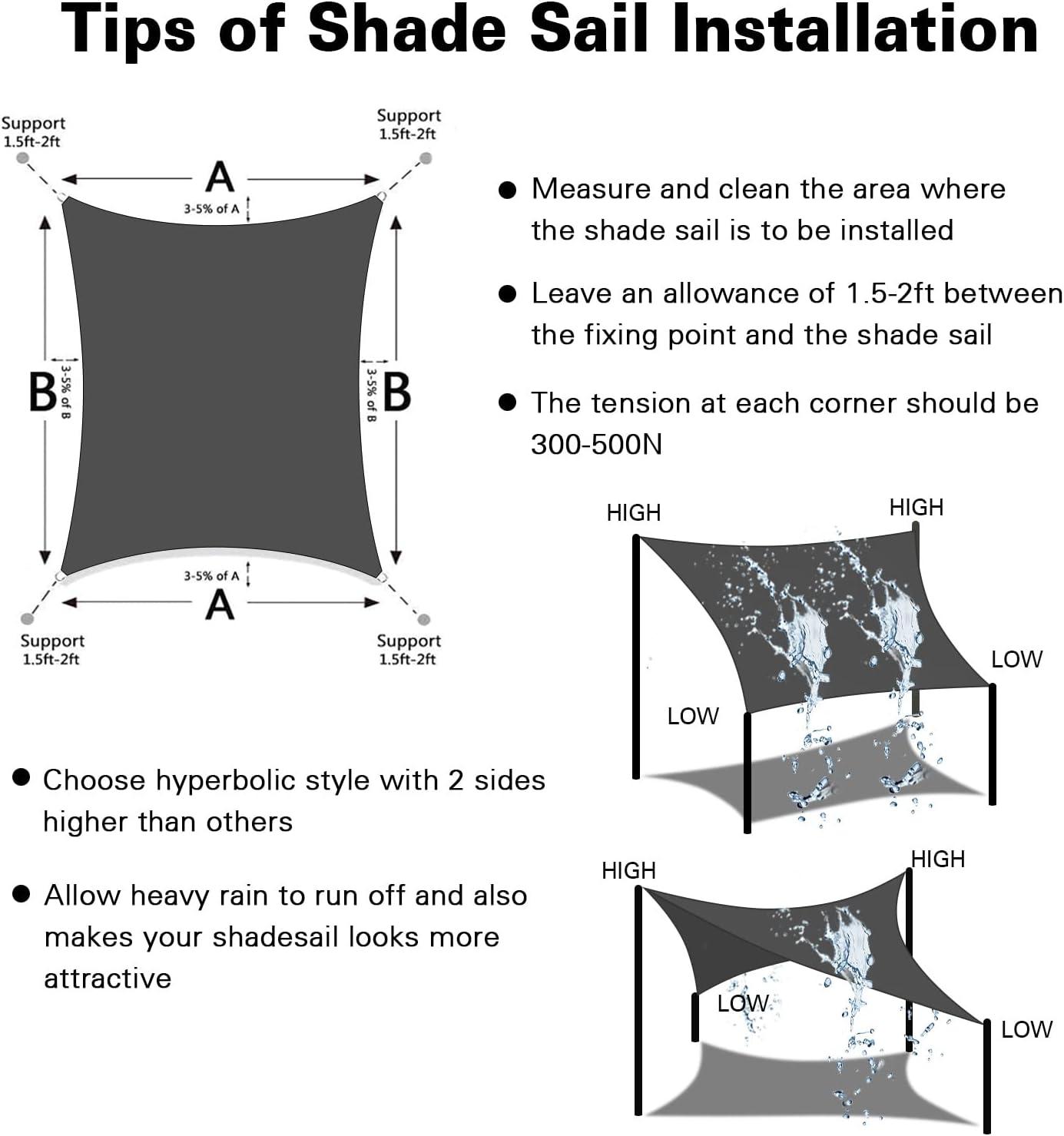 Tips of Shade Sail Installation

Support
1.5ft-2ft

Support
1.5ft-2ft

A

3-5% of A

B

3-5% of B

3-5% of B

B

3-5% of A

A

Support
1.5ft-2ft

Support
1.5ft-2ft

● Measure and clean the area where the shade sail is to be installed

● Leave an allowance of 1.5-2ft between the fixing point and the shade sail

● The tension at each corner should be 300-500N

HIGH

HIGH

LOW

LOW

● Choose hyperbolic style with 2 sides higher than others

● Allow heavy rain to run off and also makes your shadesail looks more attractive

HIGH

HIGH

LOW

LOW