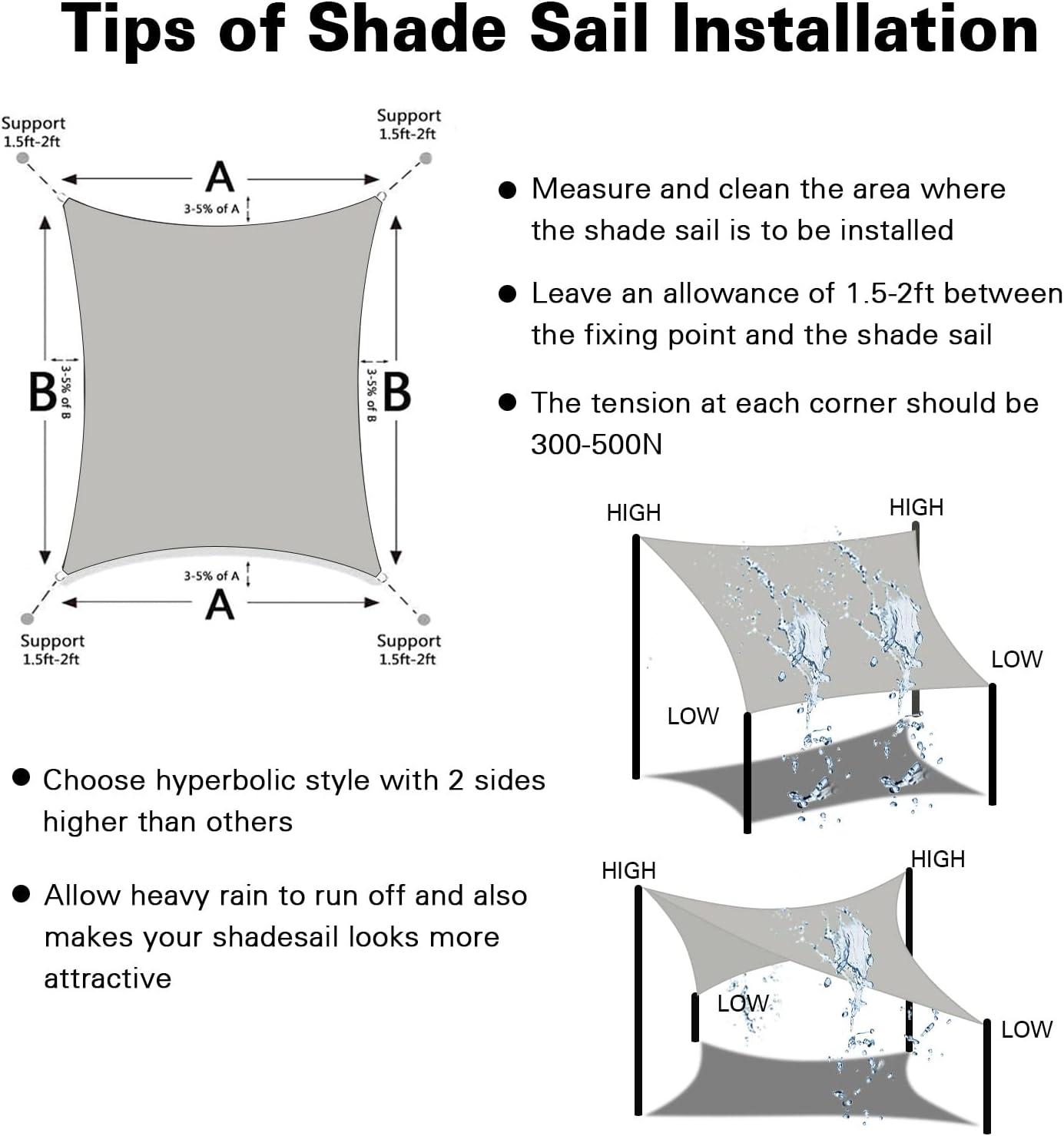 Tips of Shade Sail Installation

Support
1.5ft-2ft

Support
1.5ft-2ft

A

3-5% of A

B

3-5% of B

3-5% of B

B

3-5% of A

A

Support
1.5ft-2ft

Support
1.5ft-2ft

● Measure and clean the area where the shade sail is to be installed

● Leave an allowance of 1.5-2ft between the fixing point and the shade sail

● The tension at each corner should be 300-500N

HIGH

HIGH

LOW

LOW

● Choose hyperbolic style with 2 sides higher than others

● Allow heavy rain to run off and also makes your shadesail looks more attractive

HIGH

HIGH

LOW

LOW