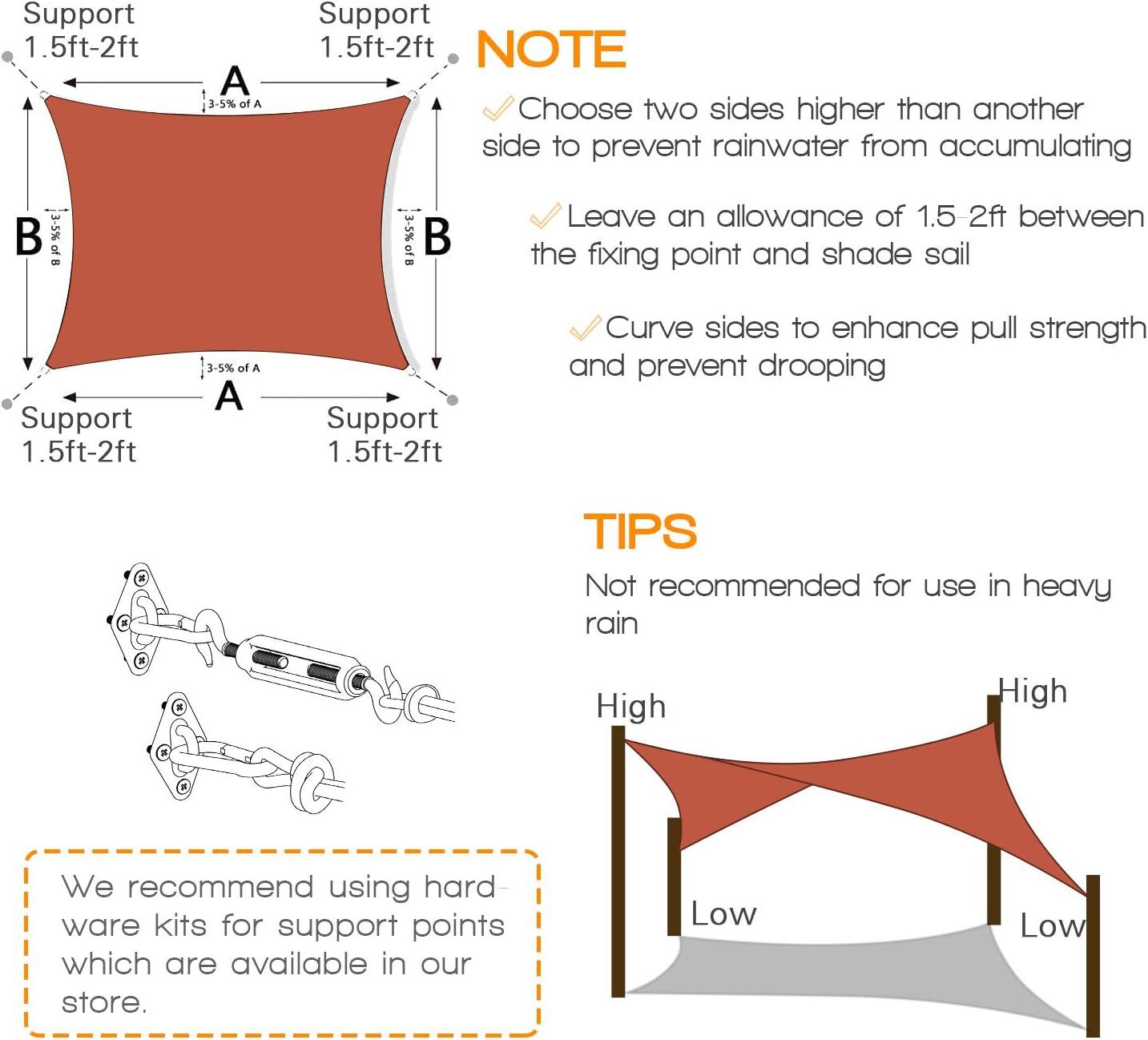 Support
1.5ft-2ft

Support
1.5ft-2ft

A
3-5% of A

B
3-5% of B

3-5% of B
B

3-5% of A
A

Support
1.5ft-2ft

Support
1.5ft-2ft

NOTE

Choose two sides higher than another side to prevent rainwater from accumulating

Leave an allowance of 1.5-2ft between the fixing point and shade sail

Curve sides to enhance pull strength and prevent drooping

TIPS

Not recommended for use in heavy rain

High

High

Low

Low

We recommend using hardware kits for support points which are available in our store.