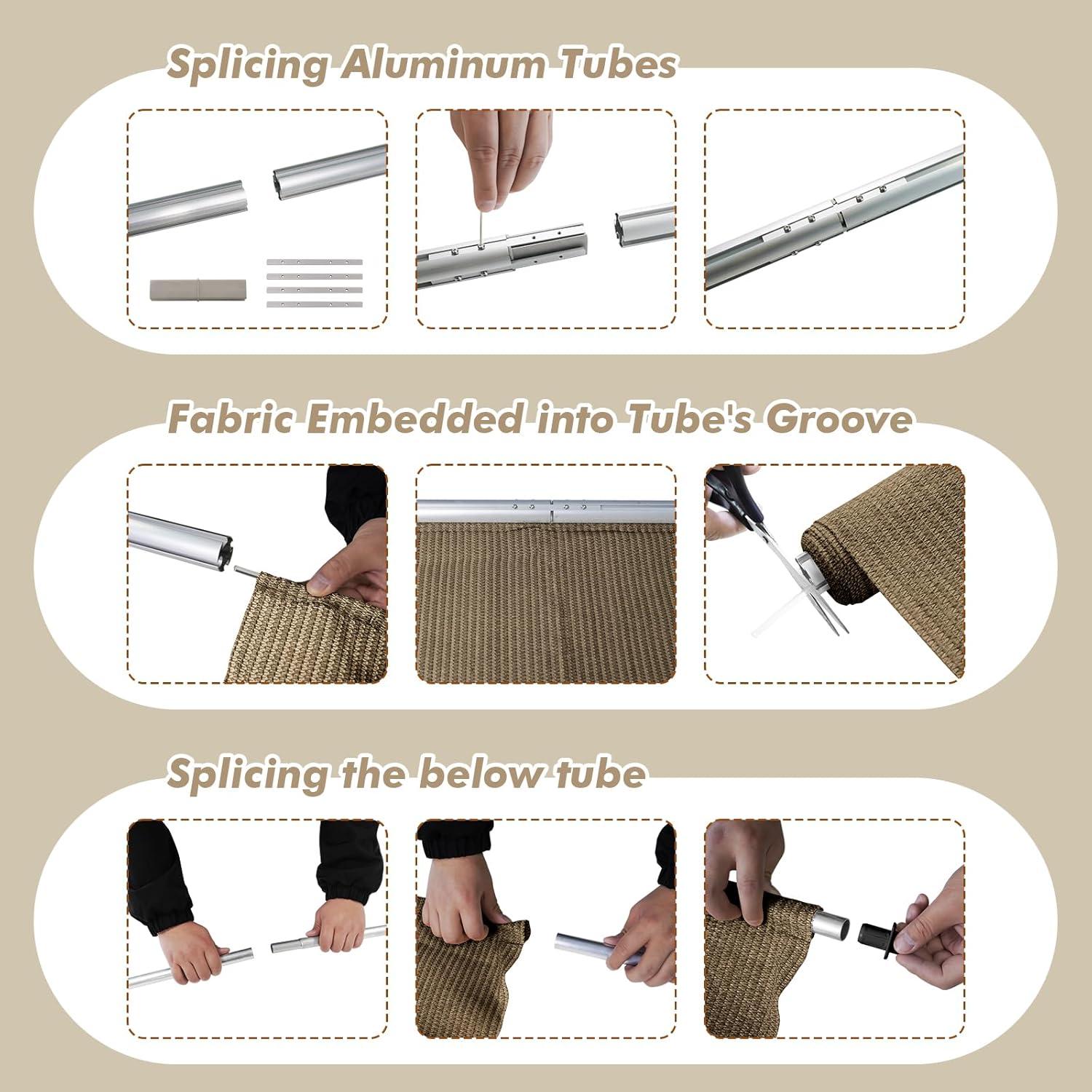 Splicing Aluminum Tubes

Fabric Embedded into Tube's Groove

Splicing the below tube