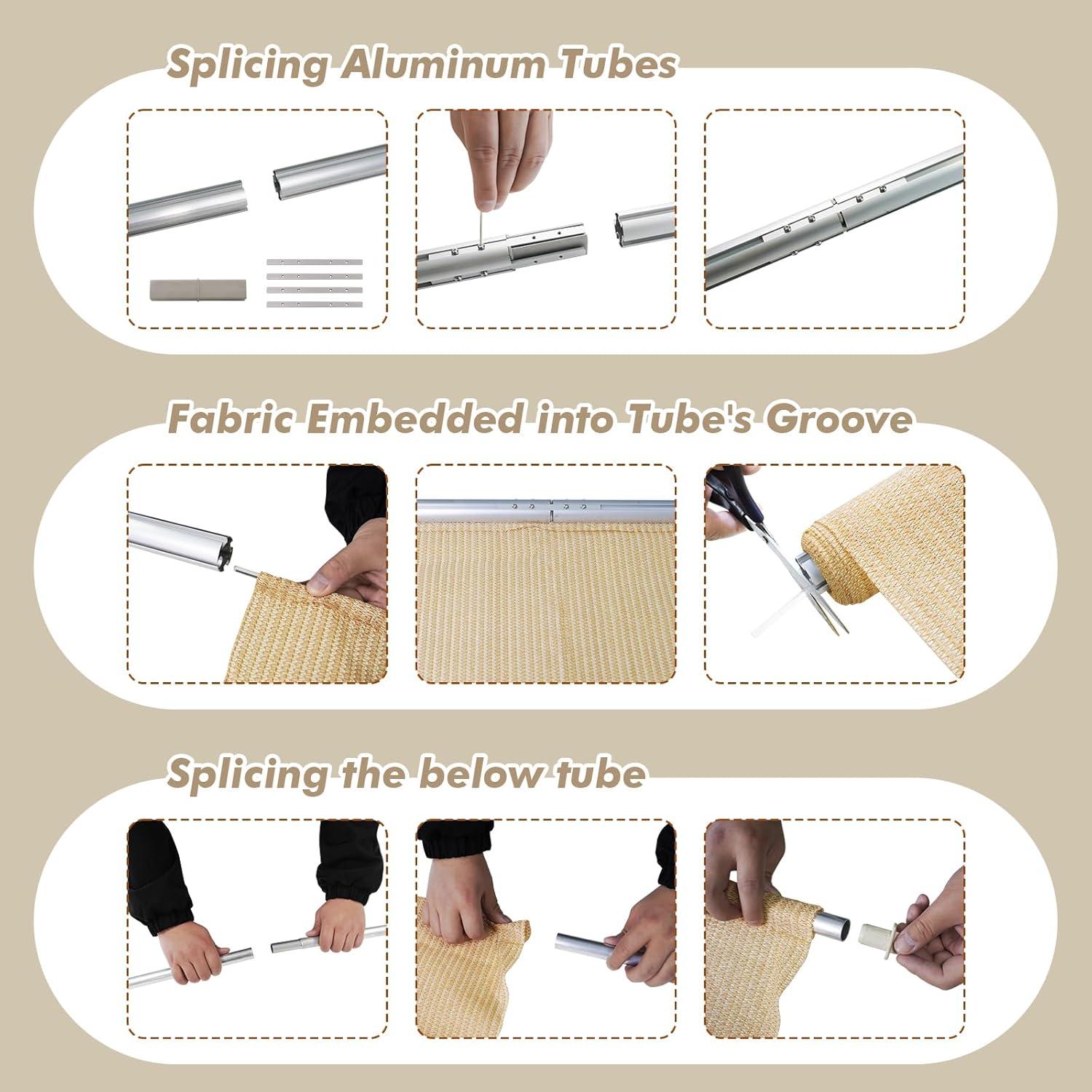 Splicing Aluminum Tubes

Fabric Embedded into Tube's Groove

Splicing the below tube