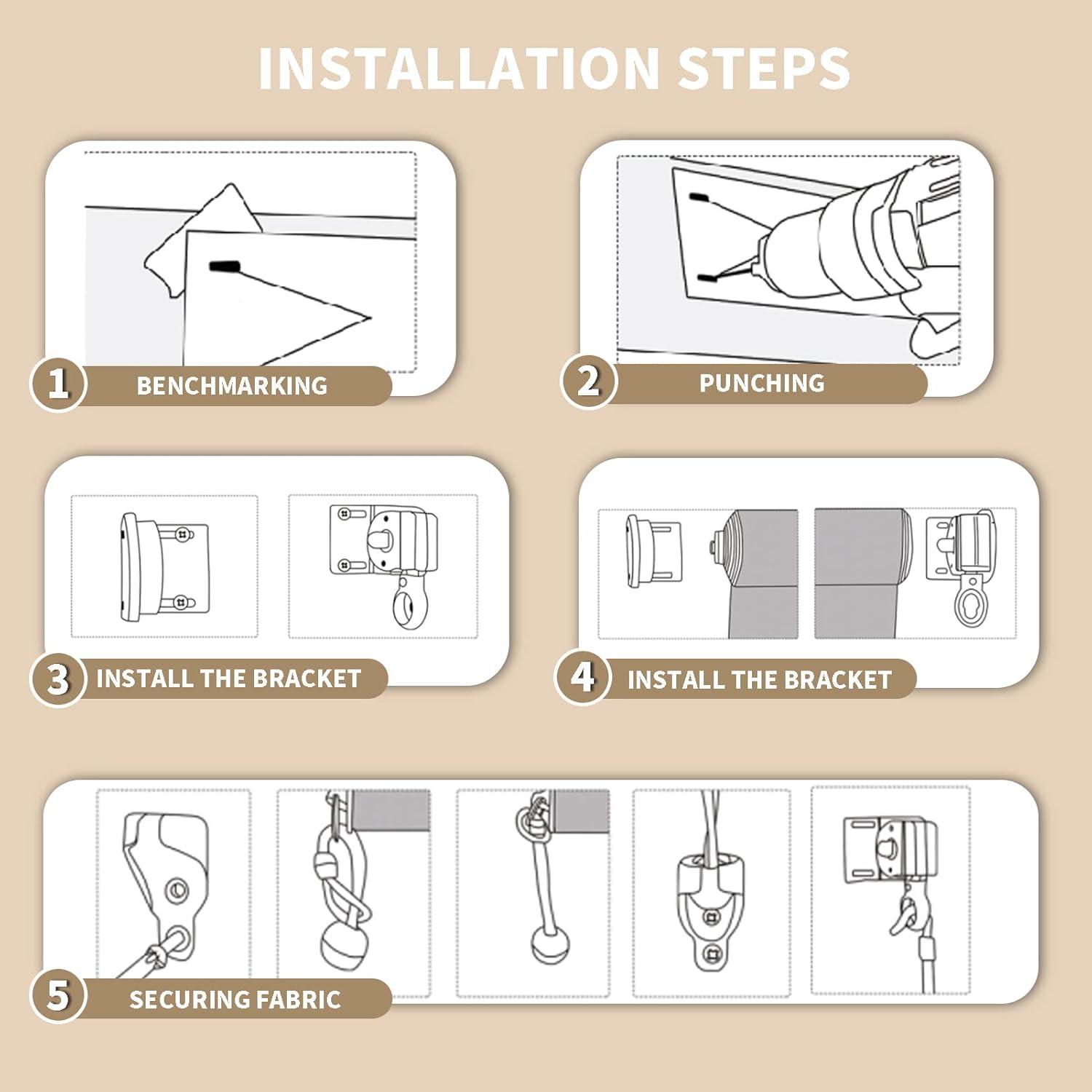 INSTALLATION STEPS

1 BENCHMARKING

2 PUNCHING

3 INSTALL THE BRACKET

4 INSTALL THE BRACKET

5 SECURING FABRIC